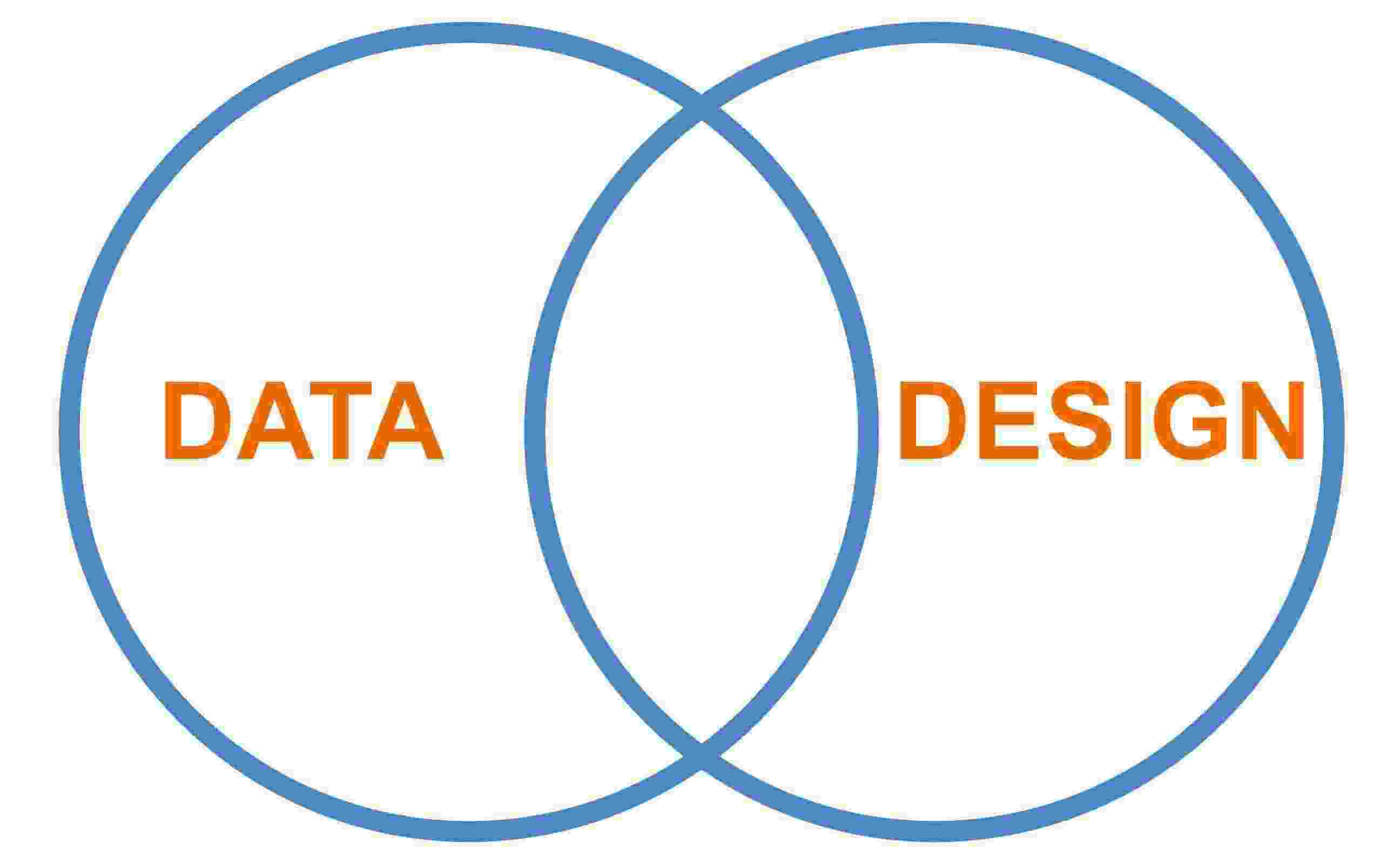 DATA

DESIGN